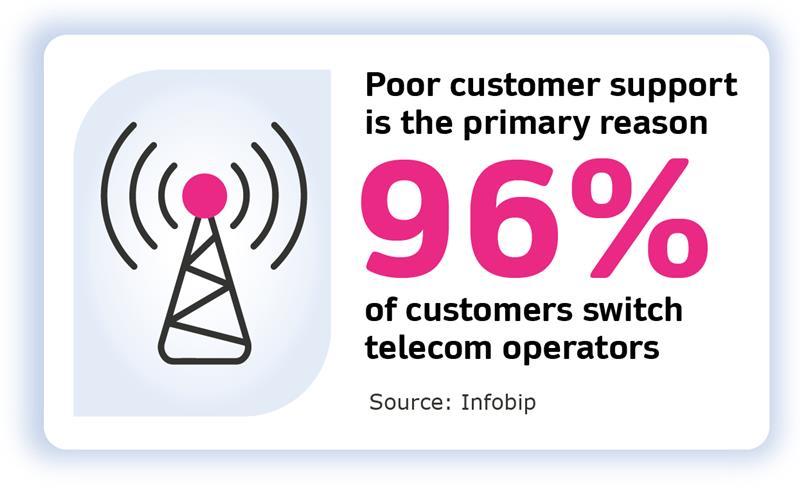 Poor customer support is the primary reason

96%

of customers switch telecom operators

Source: Infobip